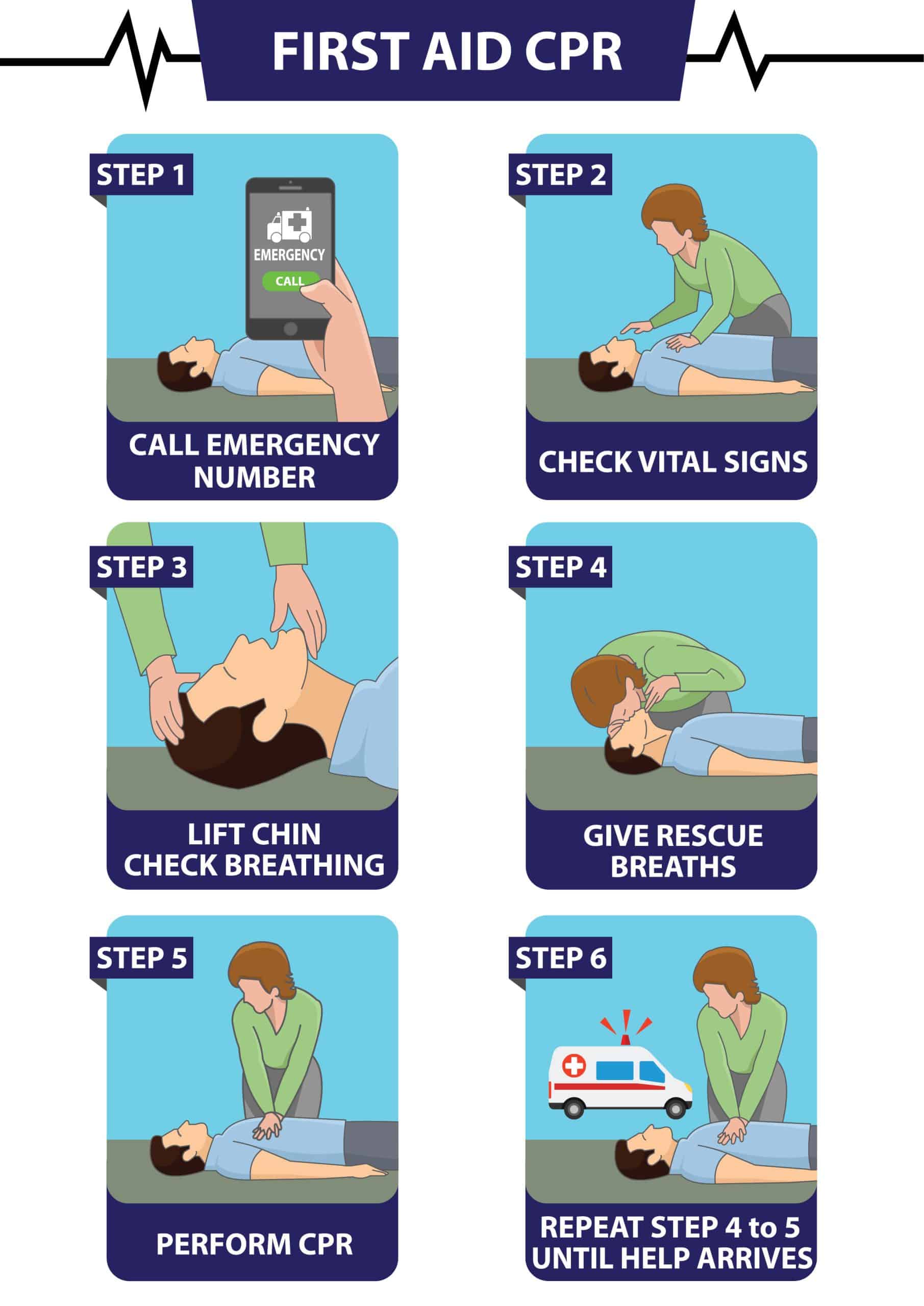 FIRST AID CPR

STEP 1

EMERGENCY

CALL

CALL EMERGENCY NUMBER

STEP 2

CHECK VITAL SIGNS

STEP 3

LIFT CHIN
CHECK BREATHING

STEP 4

GIVE RESCUE BREATHS

STEP 5

PERFORM CPR

STEP 6

REPEAT STEP 4 to 5
UNTIL HELP ARRIVES