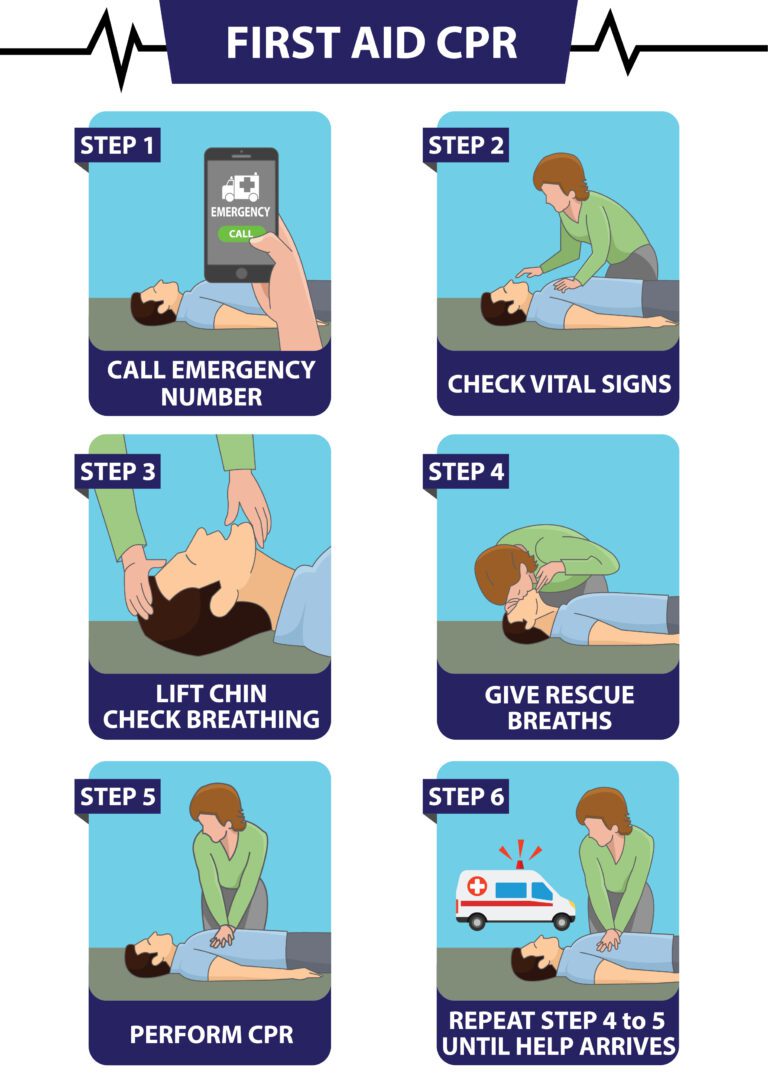 FIRST AID CPR

STEP 1

EMERGENCY

CALL

CALL EMERGENCY NUMBER

STEP 2

CHECK VITAL SIGNS

STEP 3

LIFT CHIN CHECK BREATHING

STEP 4

GIVE RESCUE BREATHS

STEP 5

PERFORM CPR

STEP 6

REPEAT STEP 4 to 5 UNTIL HELP ARRIVES